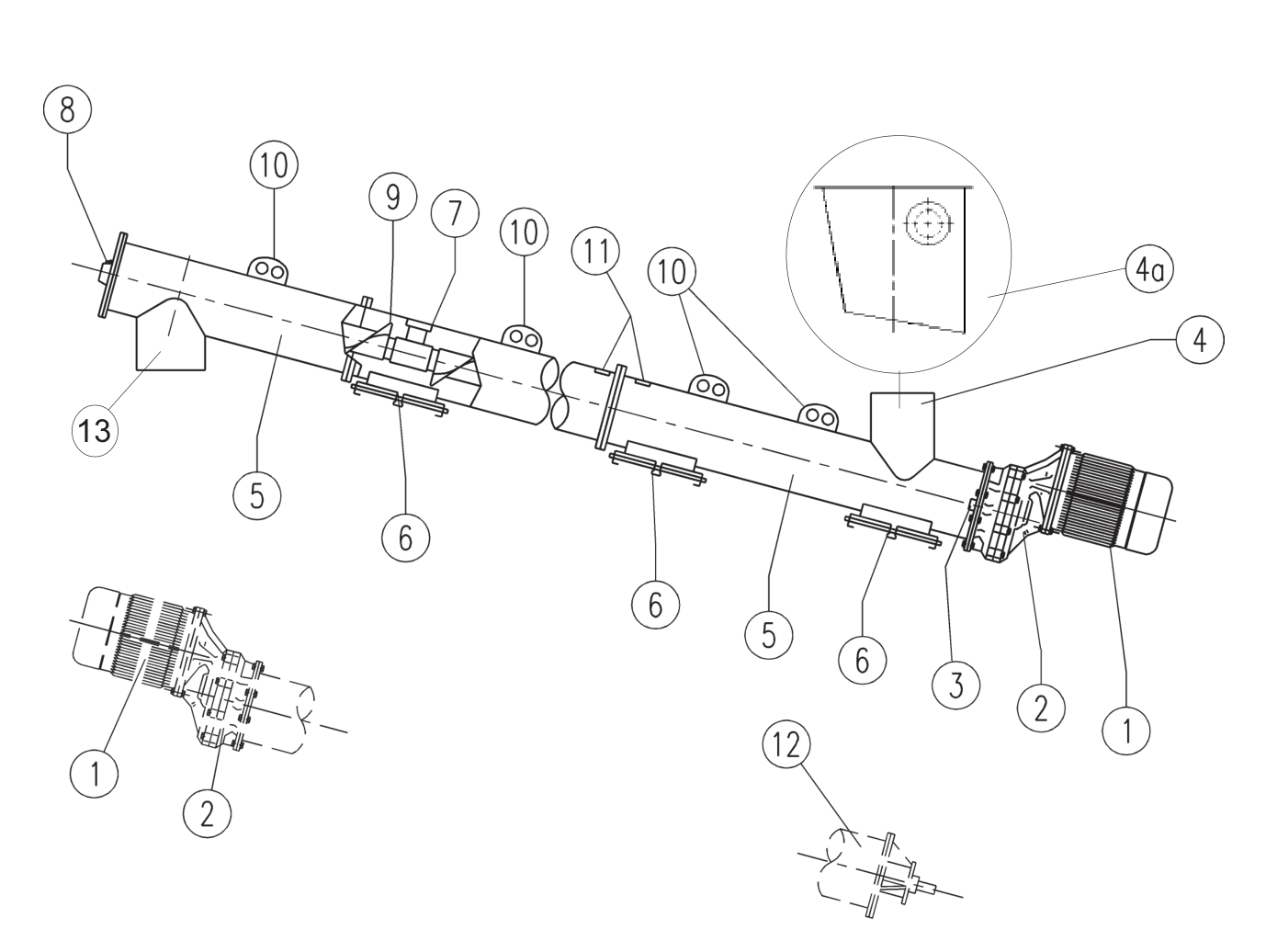 8
10
9
7
10
11
10
4a
4
13
5
6
6
5
6
3
2
1
1
2
12